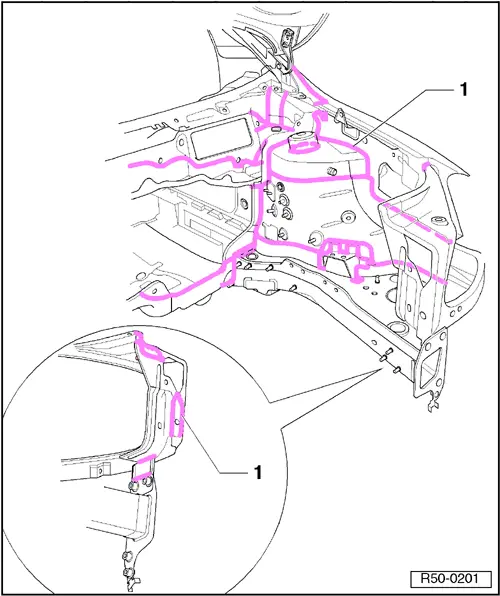 1

1

R50-0201