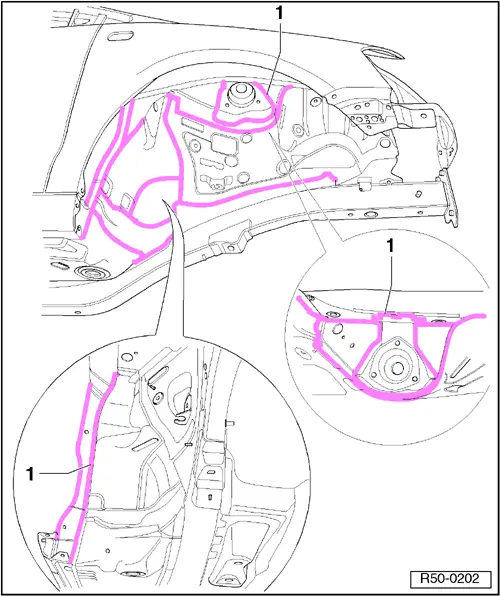 1

1

1

R50-0202