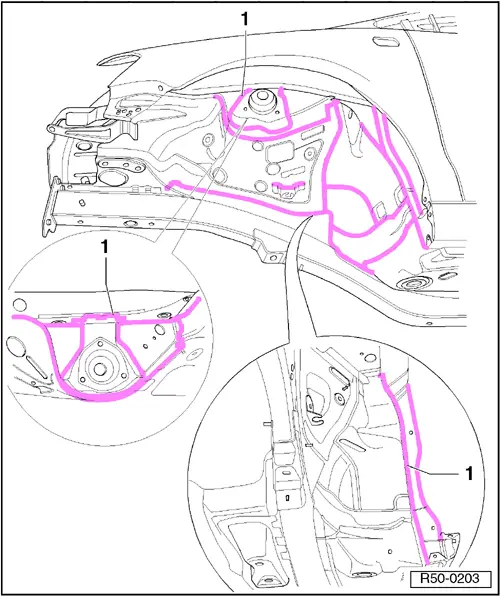 1

1

1

R50-0203