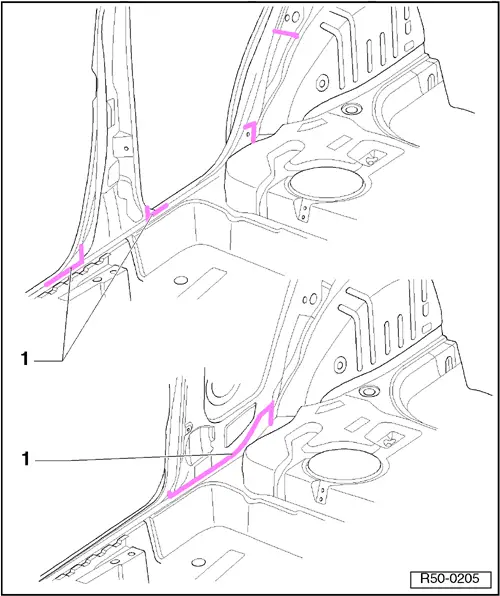 1

1

R50-0205