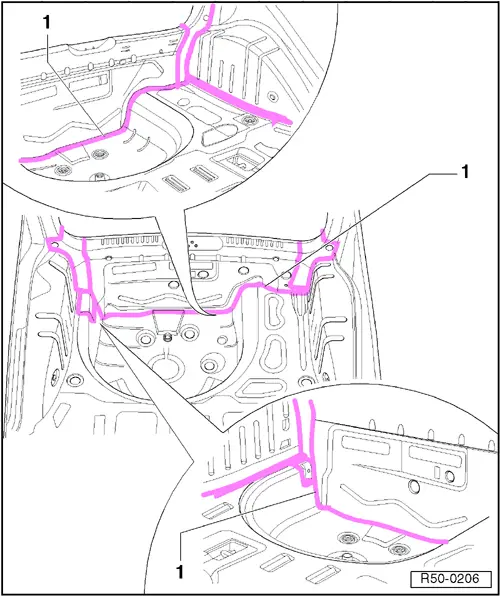 1

1

1

R50-0206