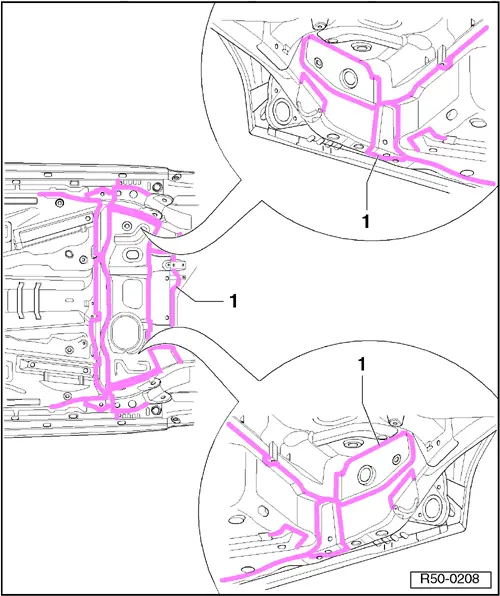 1

1

1

R50-0208