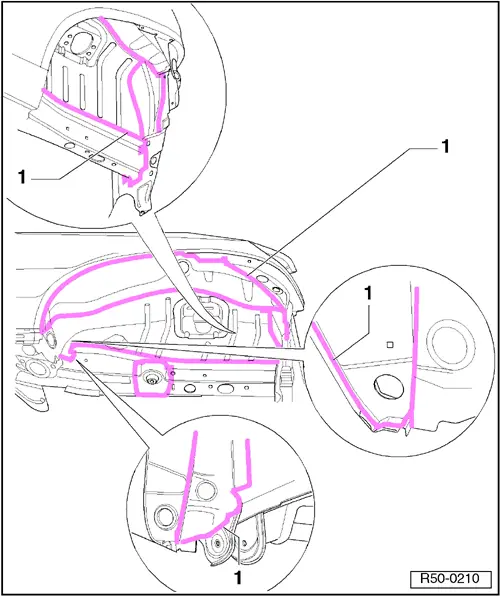 1

1

1

1

R50-0210