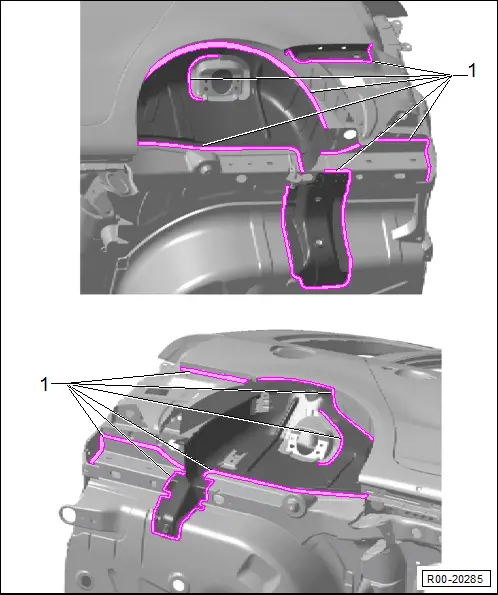 1

1

R00-20285