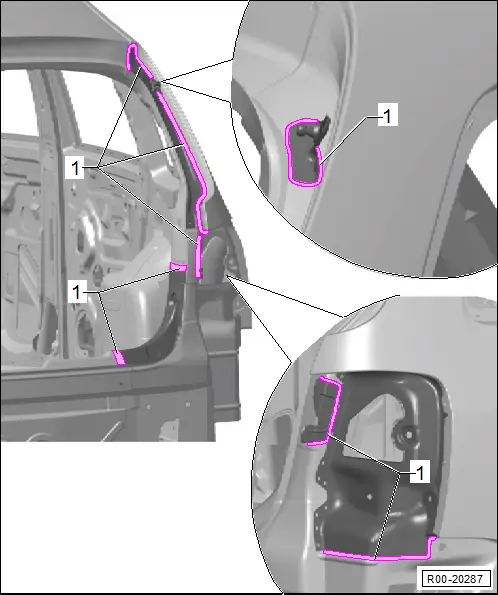 1
1
1
1
R00-20287