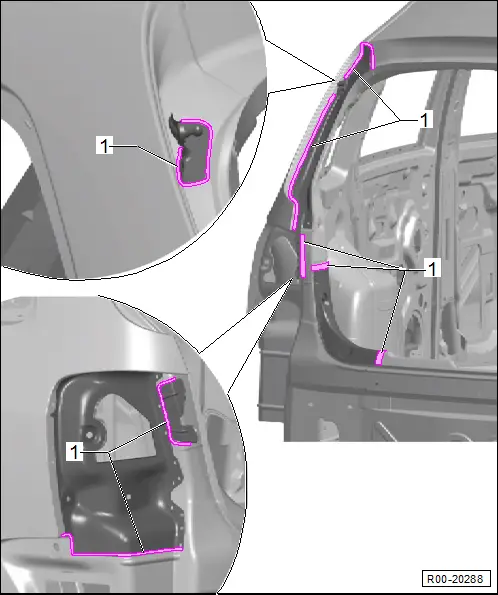 1
1
1
1
R00-20288