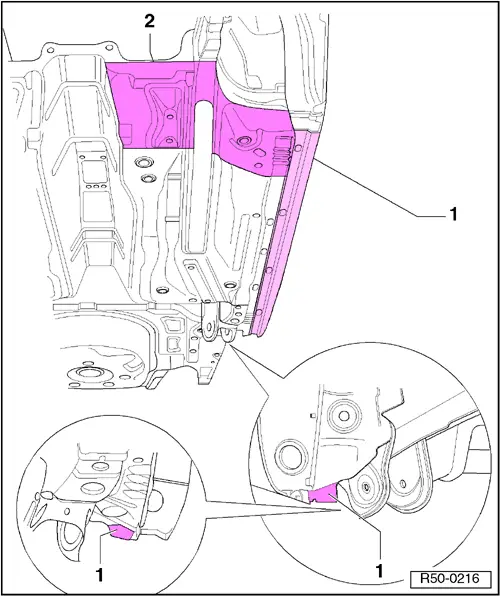 2
1
1
1
R50-0216