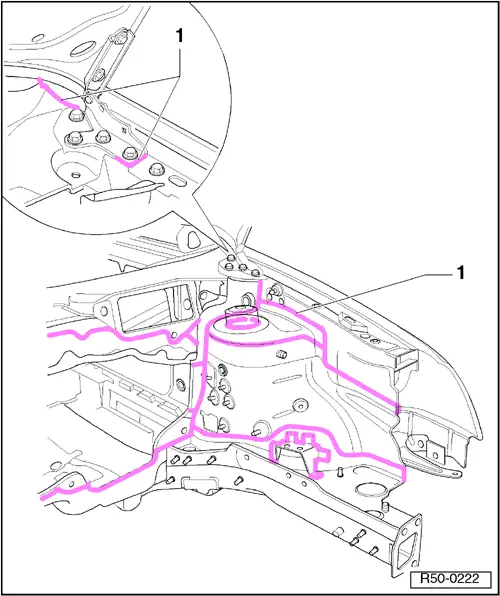 1

1

R50-0222