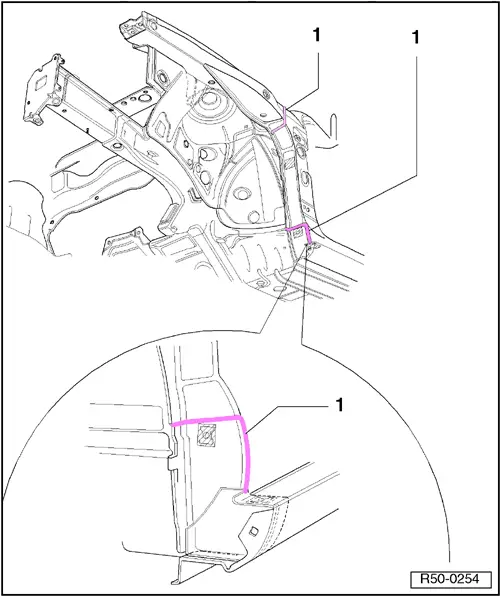 1

1

1

R50-0254