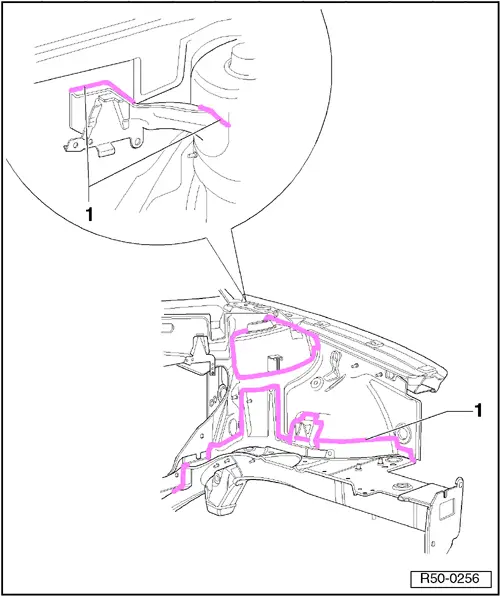 1

1

R50-0256