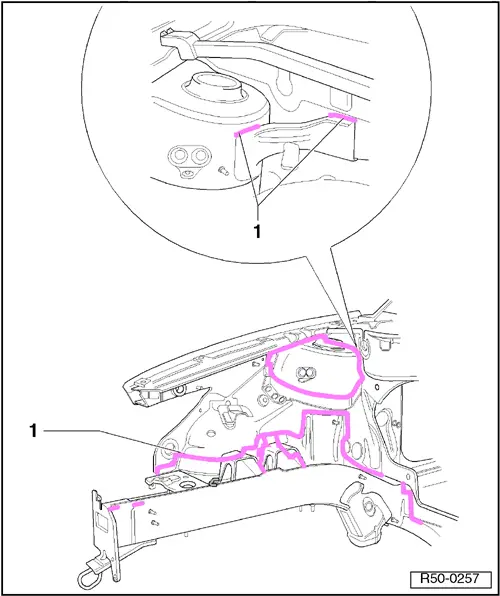 1

1

R50-0257