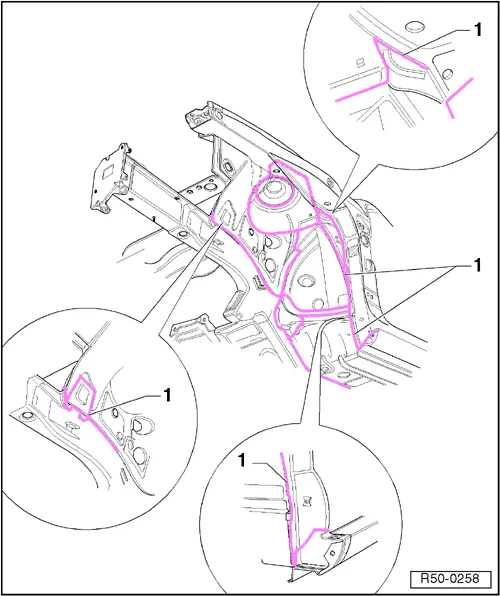 1

1

1

1

R50-0258