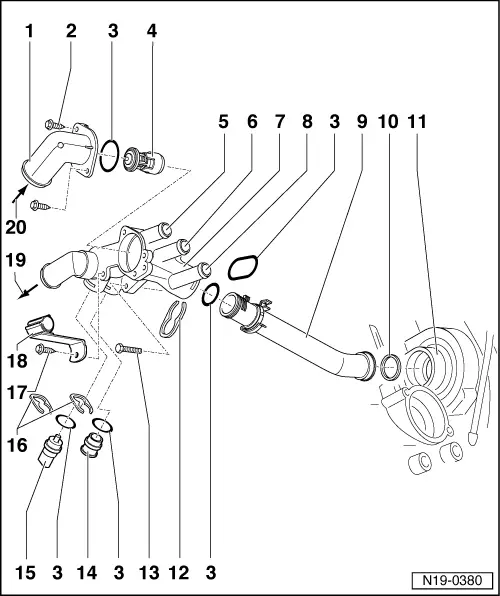 1 2 3 4

5 6 7 8 3 9 10 11

20

19

18

17

16

15 3 14 3 13 12 3

N19-0380