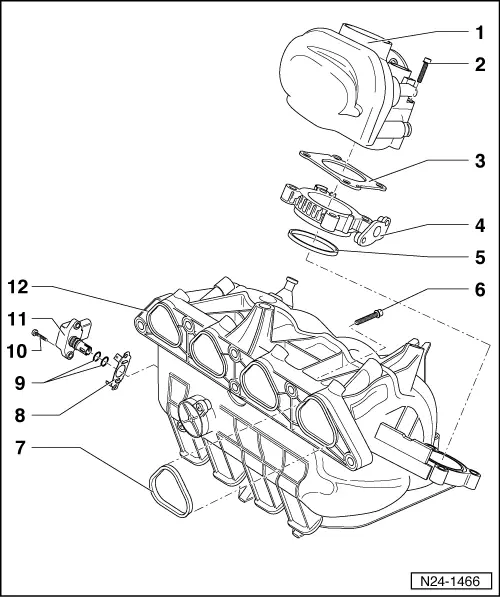 1
2
3
4
5
6
12
11
10
9
8
7
N24-1466