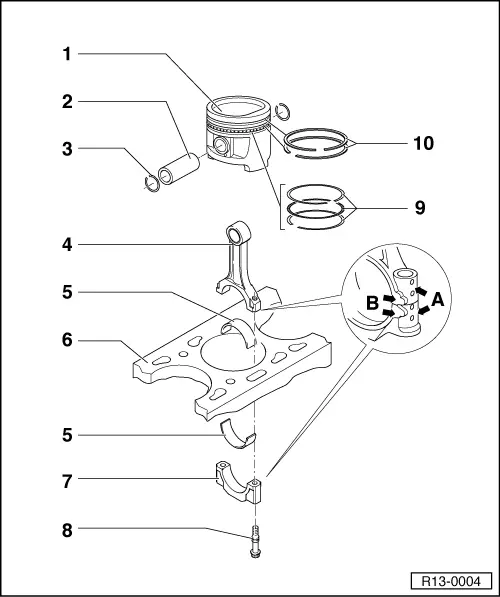 1
2
3
10
9
4
5
B
A
6
5
7
8
R13-0004