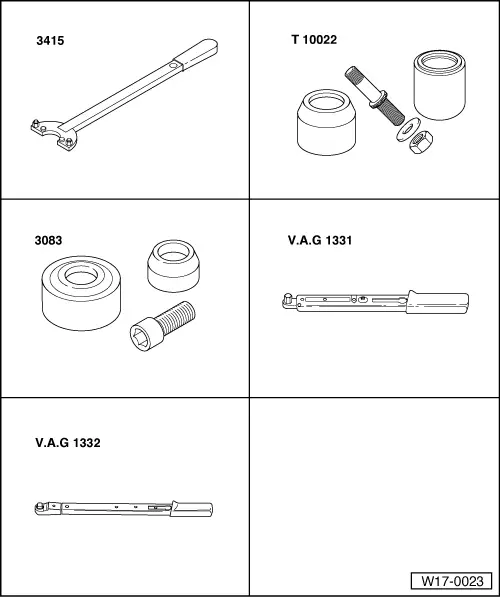 3415

T 10022

3083

V.A.G 1331

V.A.G 1332

W17-0023