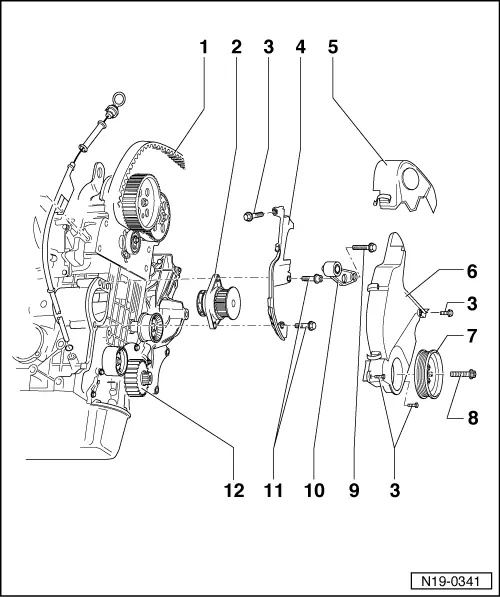 1 2 3 4 5

6

3

7

8

12 11 10 9 3

N19-0341