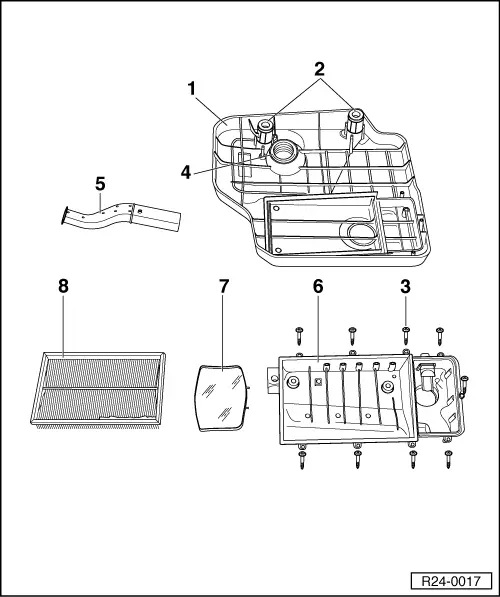 2
1
4
5
8
7
6
3
R24-0017