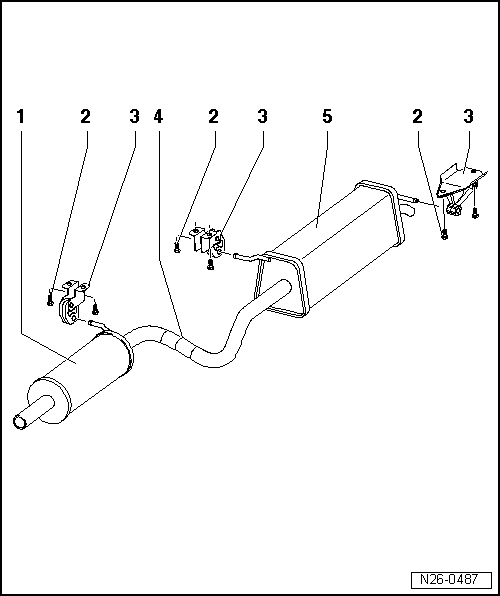 1 2 3 4 2 3 5 2 3

N26-0487