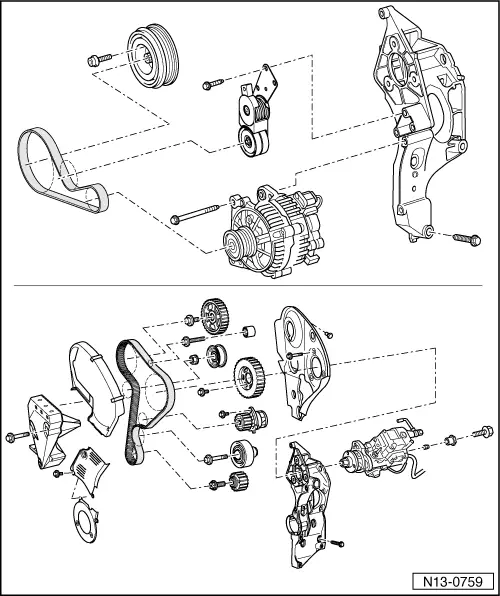 N13-0759