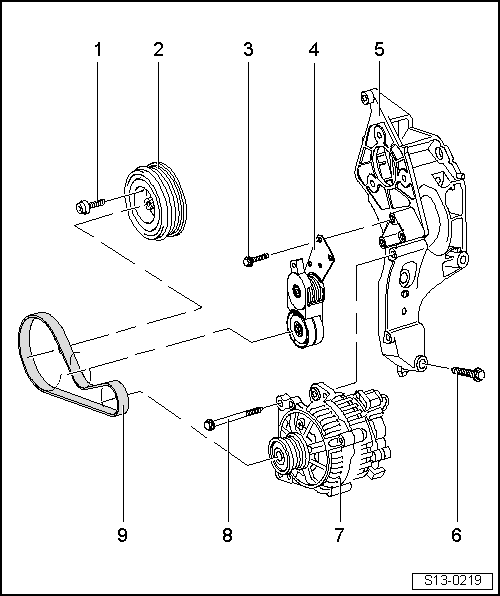 1
2
3
4
5
9
8
7
6
S13-0219