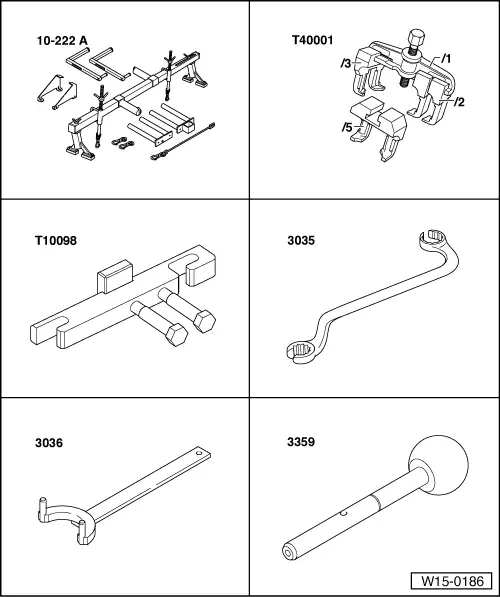 10-222 A

T40001

/3

/1

/2

/5

T10098

3035

3036

3359

W15-0186