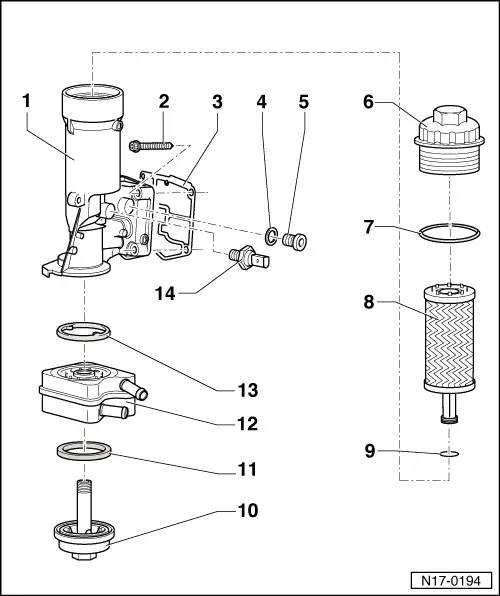 1
2
3
4
5
6
7
8
9
14
13
12
11
10
N17-0194