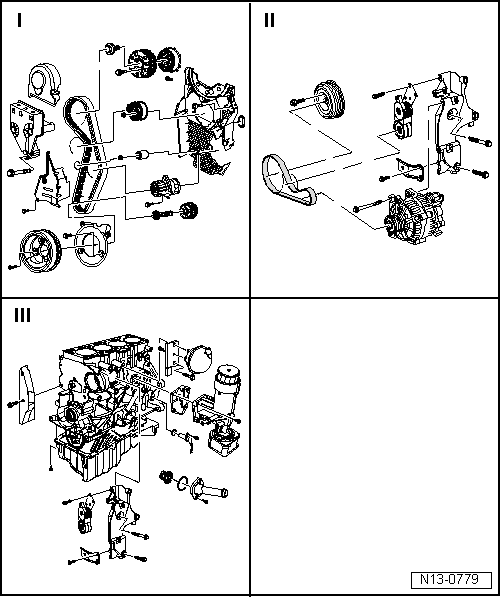 I

II

III

N13-0779