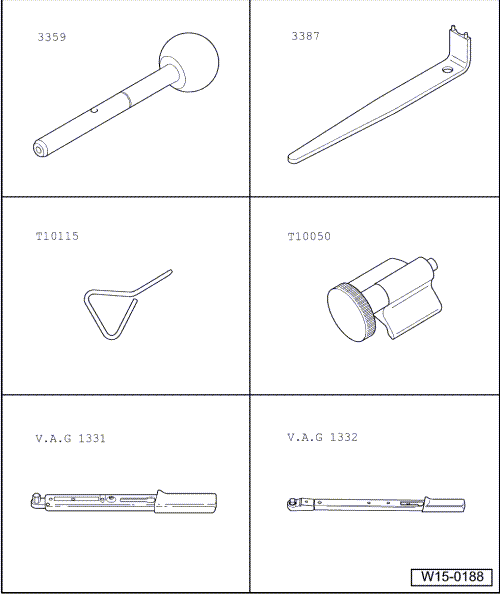 3359

3387

T10115

T10050

V.A.G 1331

V.A.G 1332

W15-0188