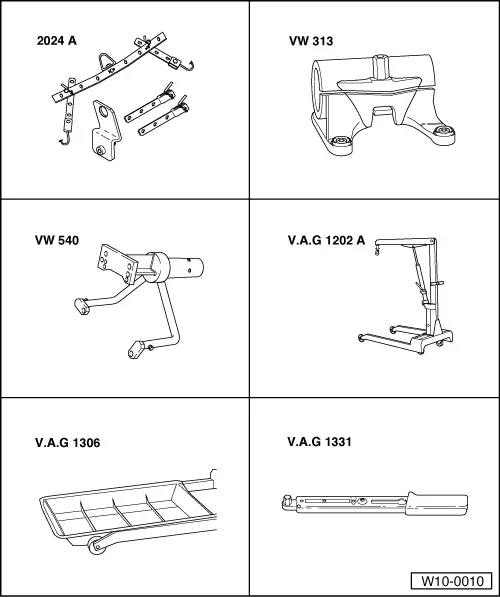 2024 A

VW 313

VW 540

V.A.G 1202 A

V.A.G 1306

V.A.G 1331

W10-0010