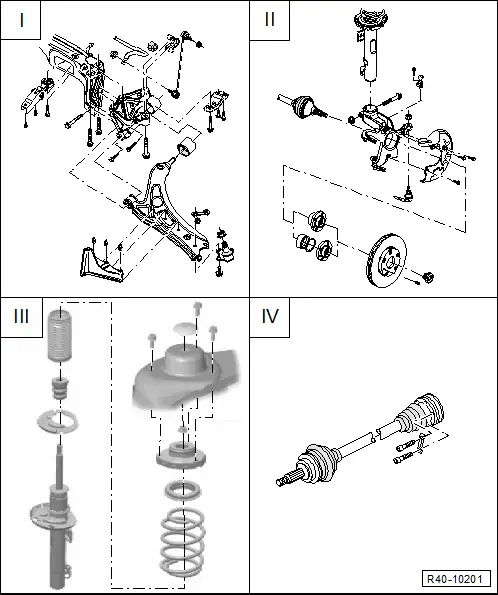 I

II

III

IV

R40-10201