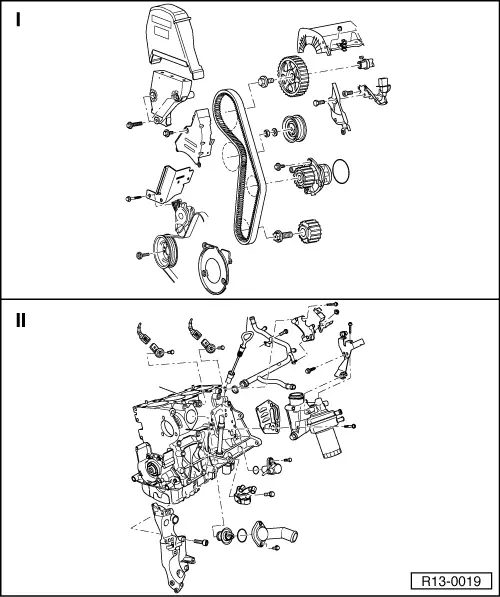 I

II

R13-0019