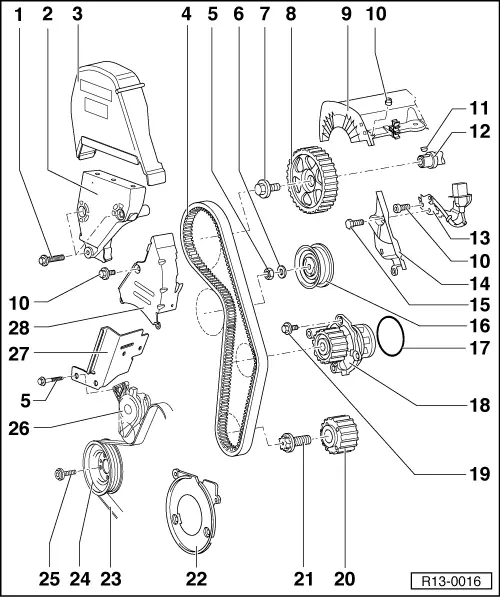 1 2 3 4 5 6 7 8 9 10

11
12
13
10
14
15
16
17
18
19

10
28
27
5
26

25 24 23 22 21 20

R13-0016