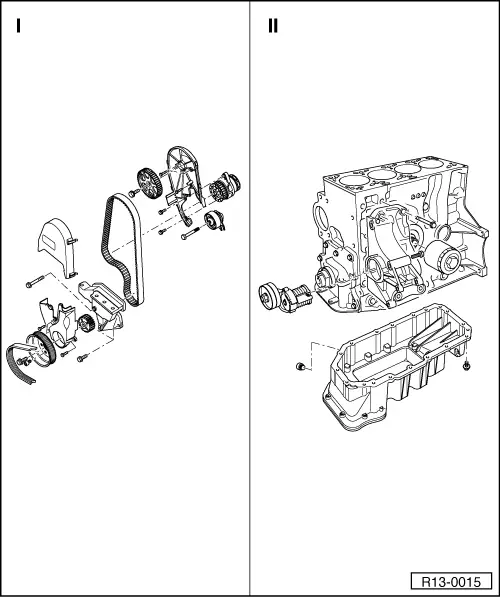 I

II

R13-0015