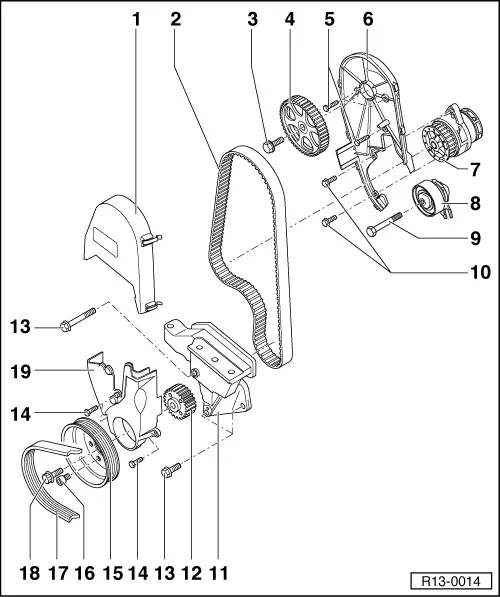 1 2 3 4 5 6

7

8

9

10

13

19

14

18 17 16 15 14 13 12 11

R13-0014