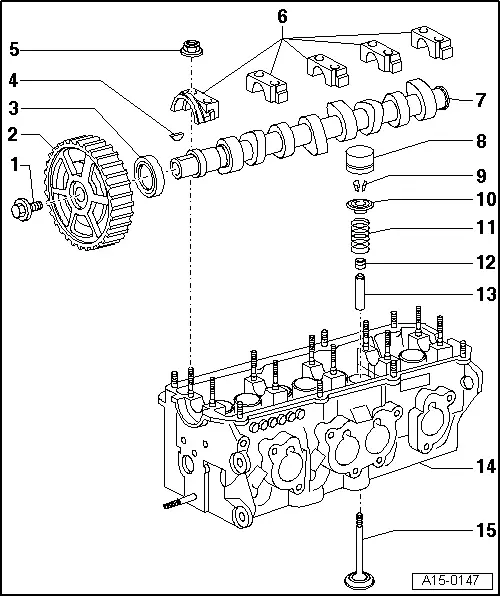 6
5
4
3
2
1
7
8
9
10
11
12
13
14
15
A15-0147