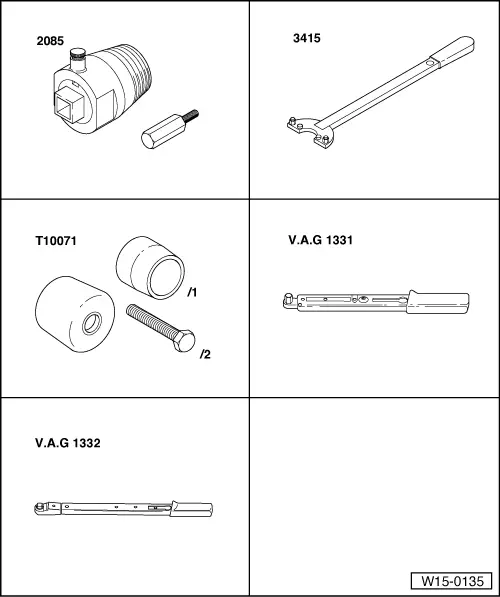 2085

3415

T10071

/1

/2

V.A.G 1331

V.A.G 1332

W15-0135