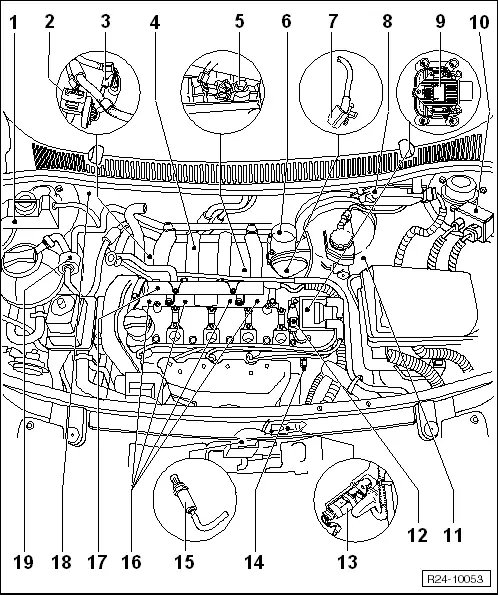 1 2 3 4 5 6 7 8 9 10

19 18 17 16 15 14 13 12 11

R24-10053