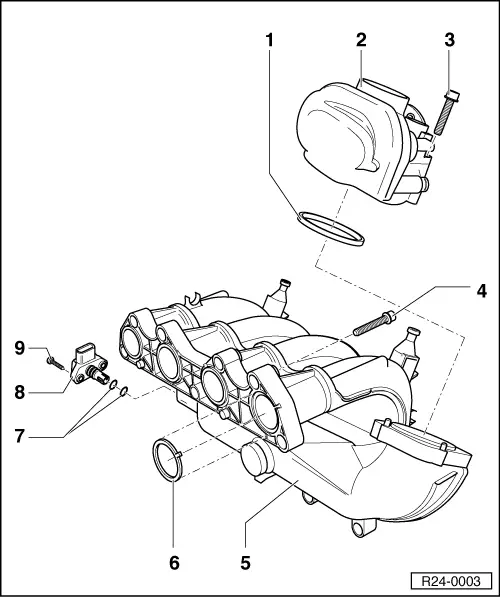 1
2
3
4
9
8
7
6
5
R24-0003