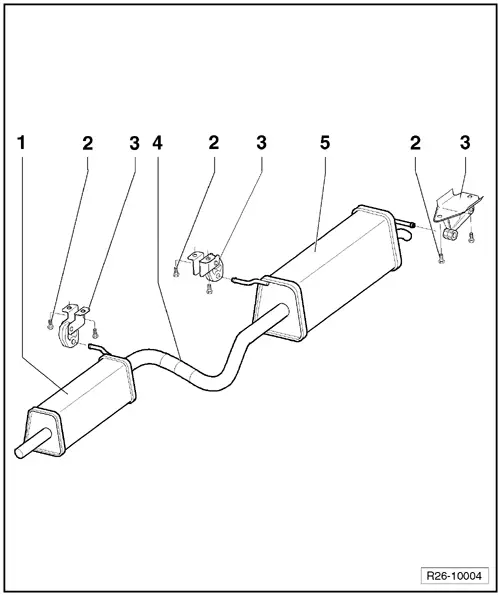 1 2 3 4 2 3 5 2 3

R26-10004