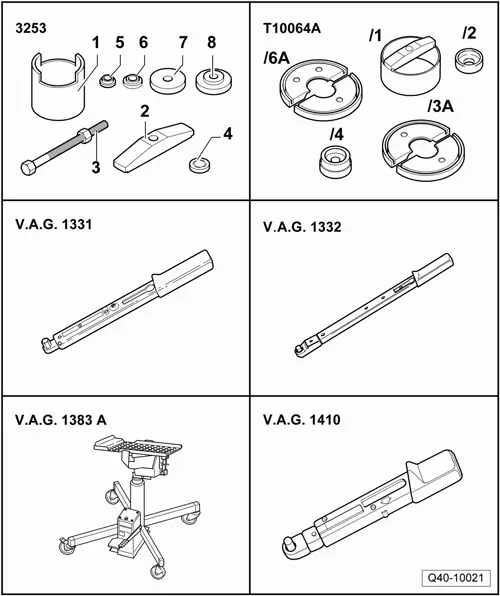 3253
1 5 6 7 8
2
3
4

T10064A
/1 /2
/6A
/3A
/4

V.A.G. 1331

V.A.G. 1332

V.A.G. 1383 A

V.A.G. 1410

Q40-10021