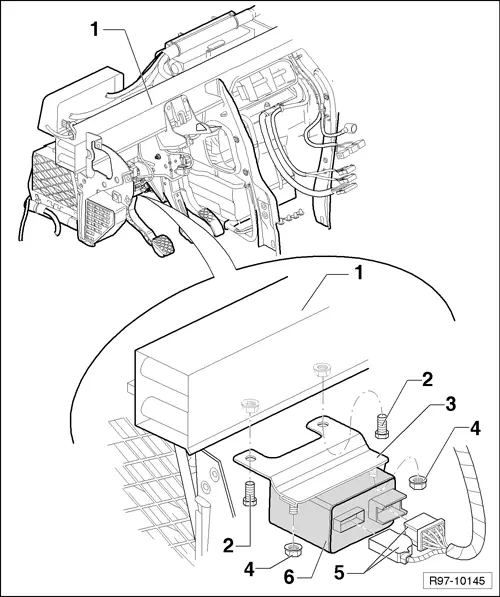 1

1

2

3

4

2

4

6

5

R97-10145