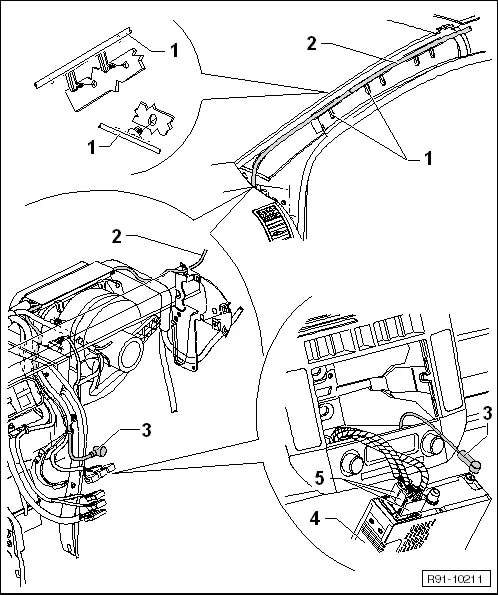 1
2
1
1
2
3
3
5
4
R91-10211