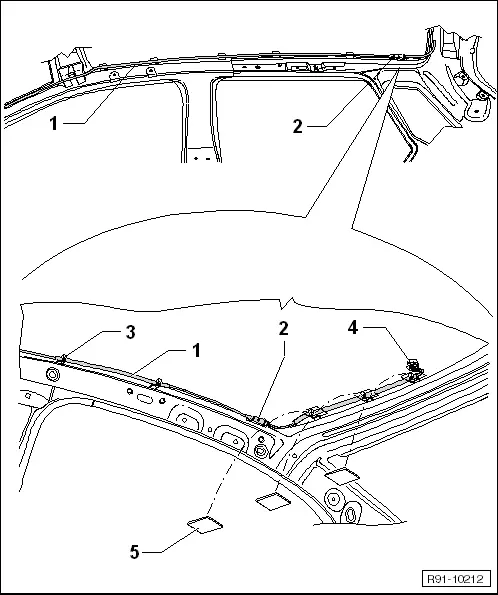 1
2
3
1
2
4
5
R91-10212