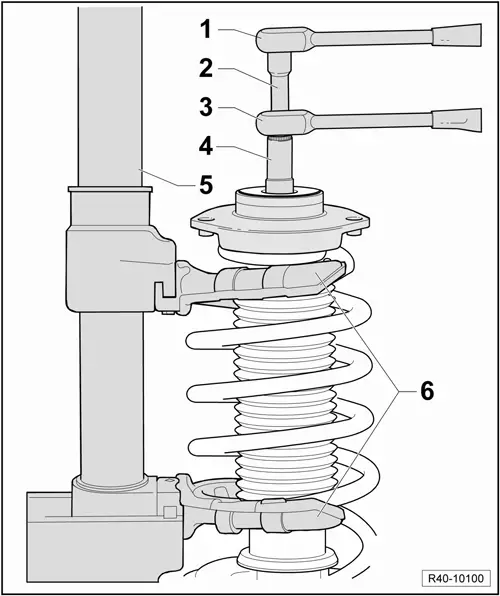 1
2
3
4
5
6
R40-10100