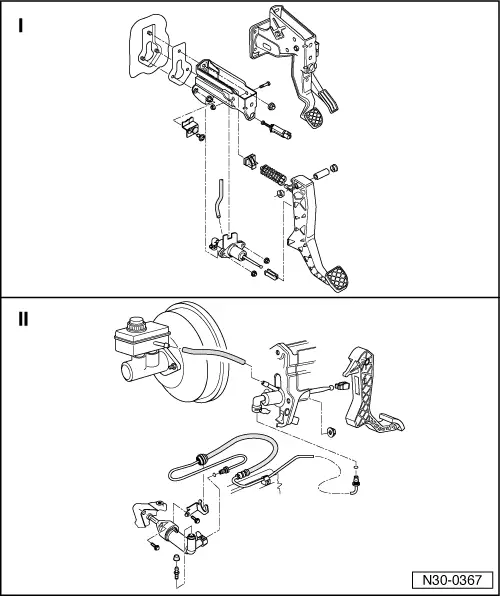 I

II

N30-0367