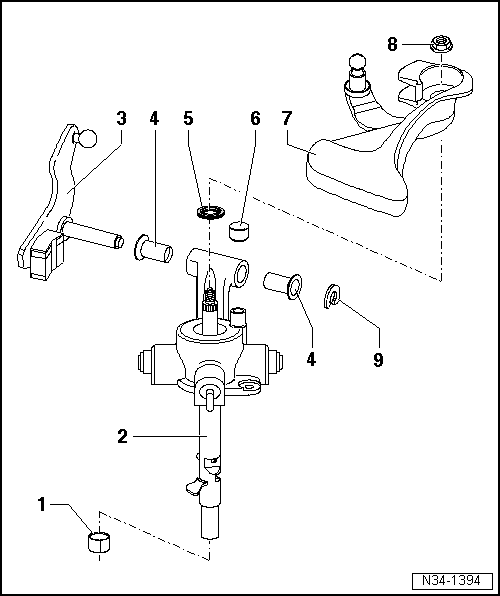 8
3
4
5
6
7
4
9
2
1
N34-1394