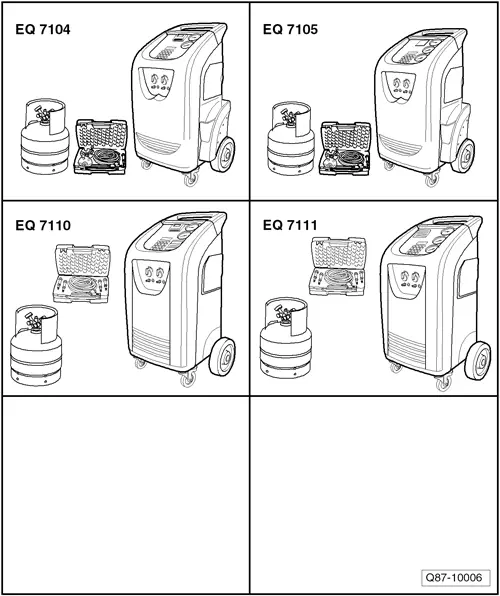 EQ 7104

EQ 7105

EQ 7110

EQ 7111

Q87-10006