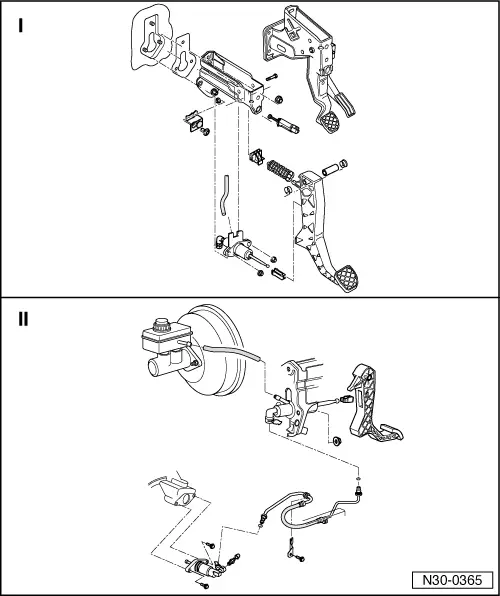 I

II

N30-0365