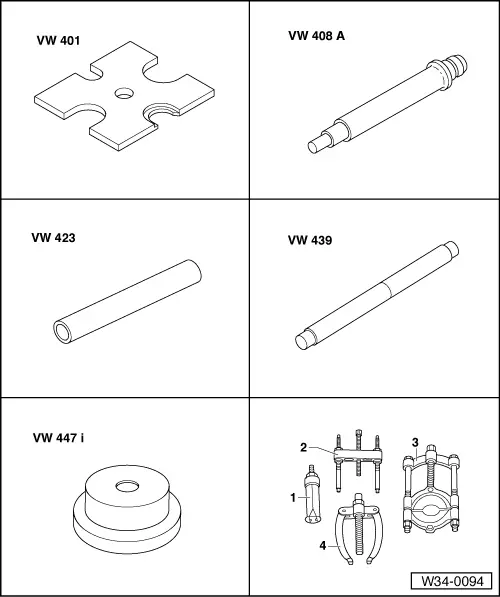 VW 401

VW 408 A

VW 423

VW 439

VW 447 i

2

3

1

4

W34-0094